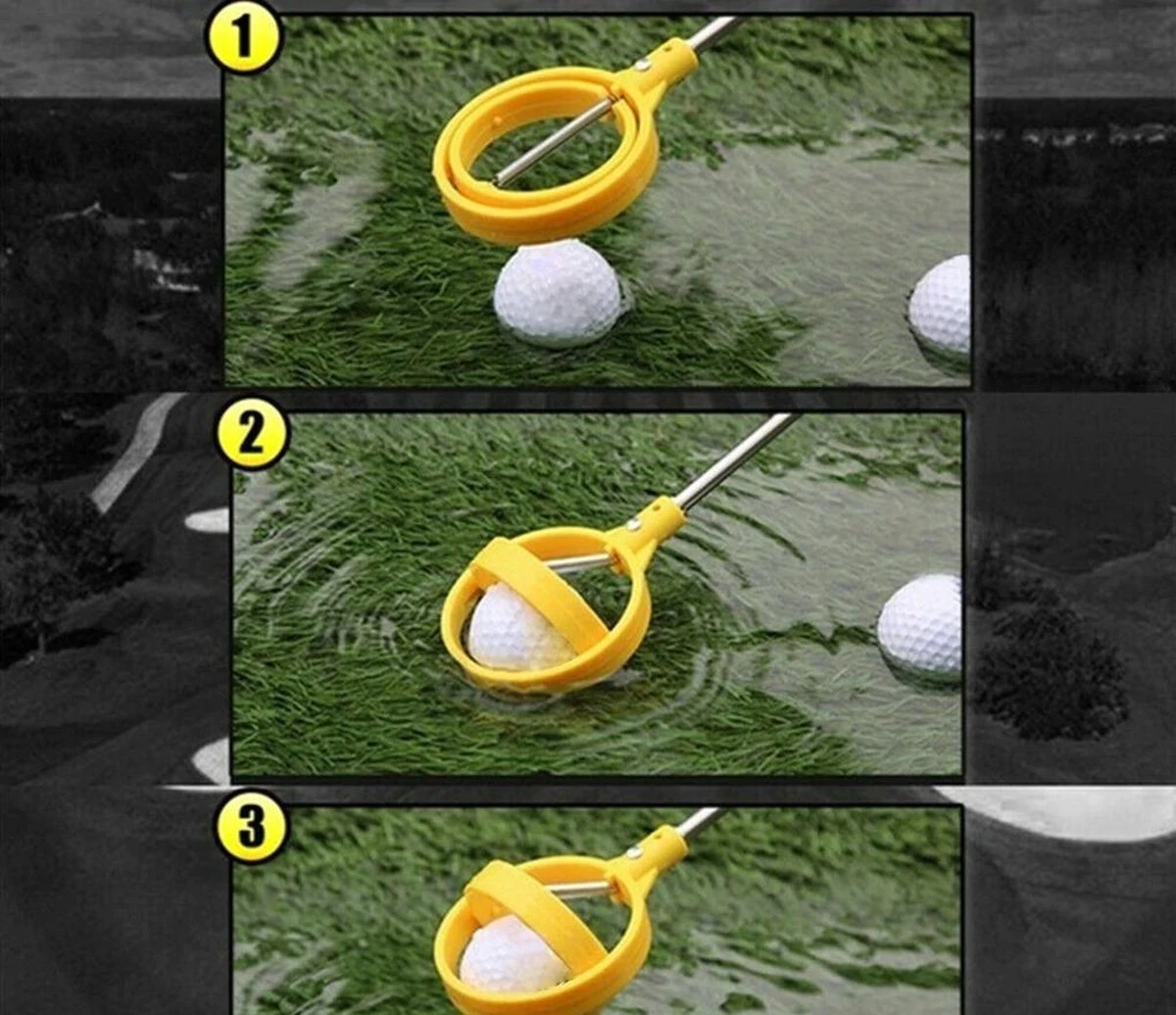 1

2

3